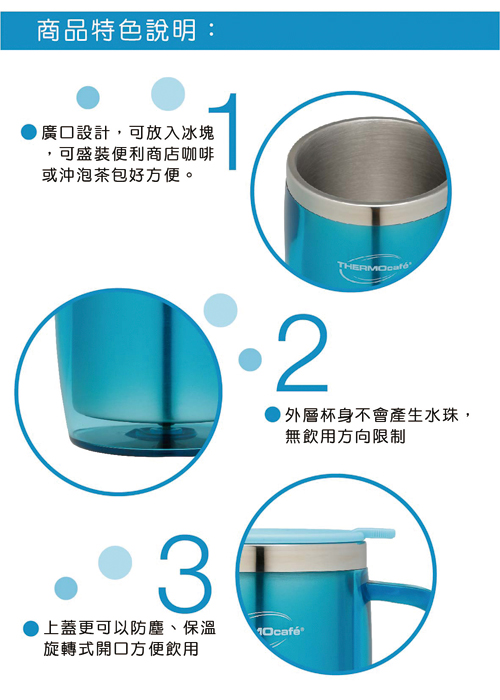 商品特色說明：

1

廣口設計，可放入冰塊，可盛裝便利商店咖啡或沖泡茶包好方便。

THERMOcafé

2

外層杯身不會產生水珠，無飲用方向限制

3

上蓋更可以防塵、保溫旋轉式開口方便飲用

MOcafé