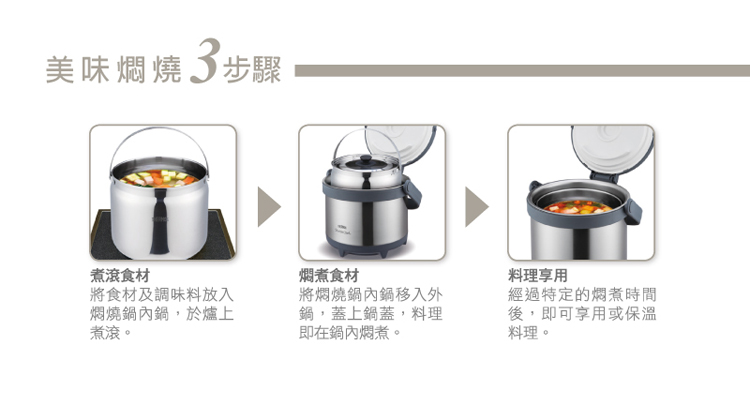 美味燜燒3步驟

煮滾食材
將食材及調味料放入燜燒鍋內鍋，於爐上煮滾。

燜煮食材
將燜燒鍋內鍋移入外鍋，蓋上鍋蓋，料理即在鍋內燜煮。

料理享用
經過特定的燜煮時間後，即可享用或保溫料理。